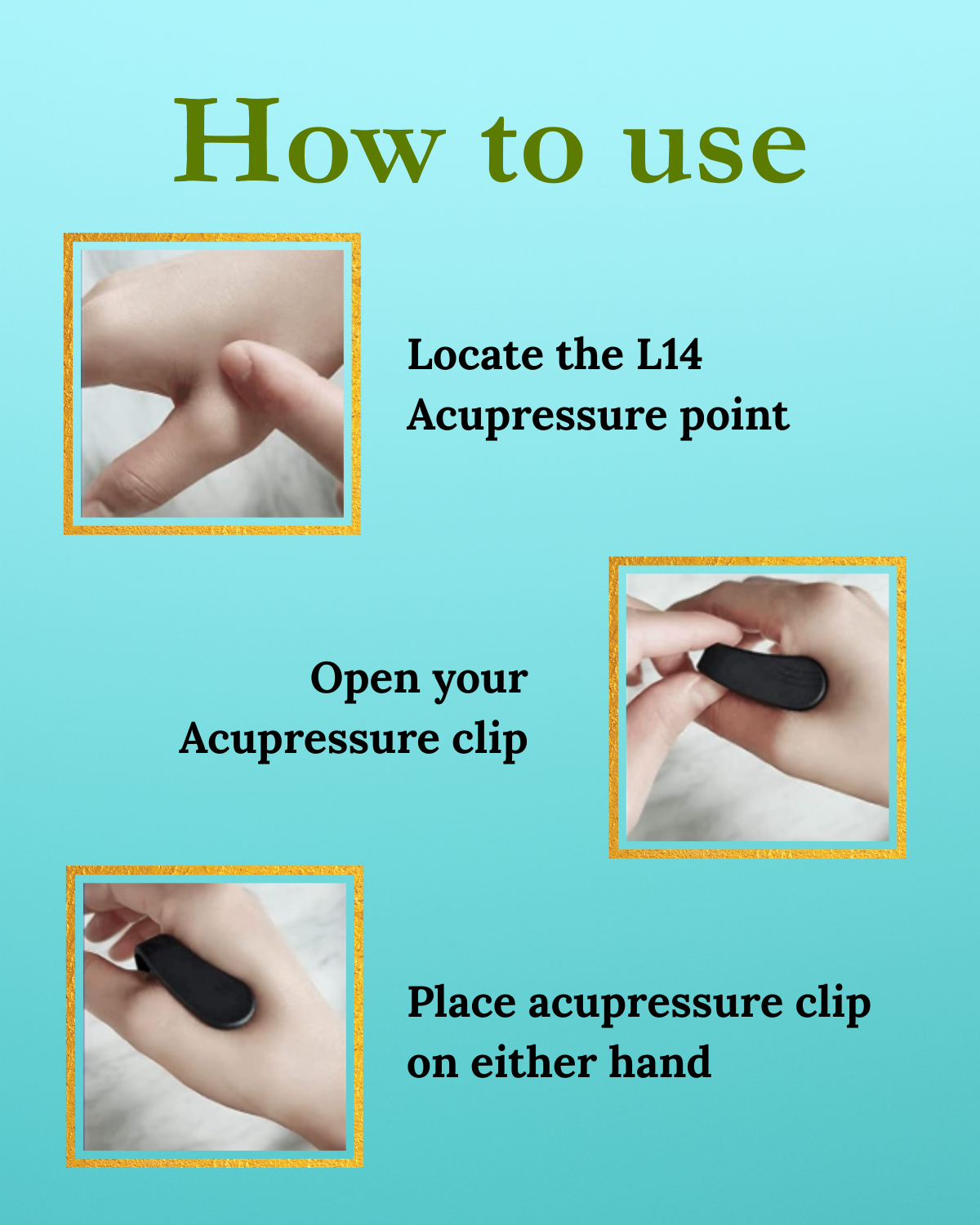 How to use

Locate the L14 Acupressure point

Open your Acupressure clip

Place acupressure clip on either hand